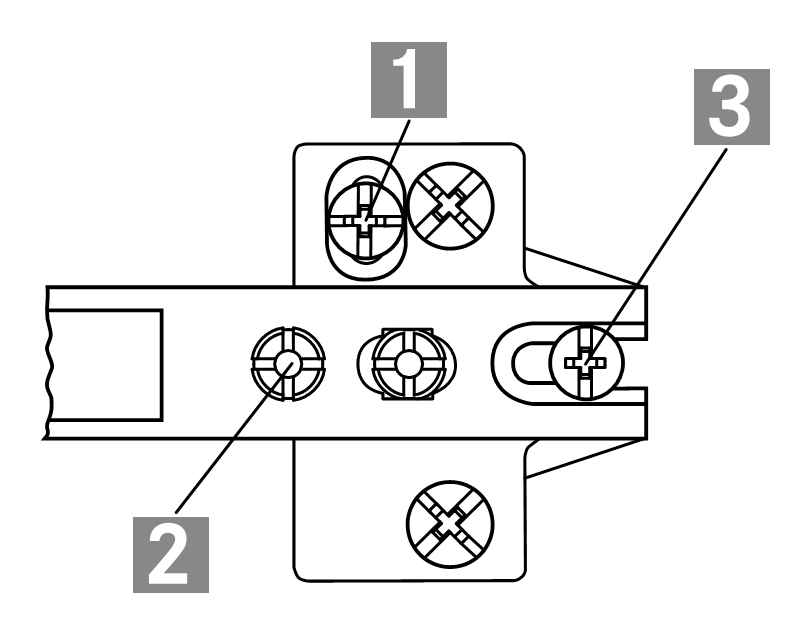 1
3
2